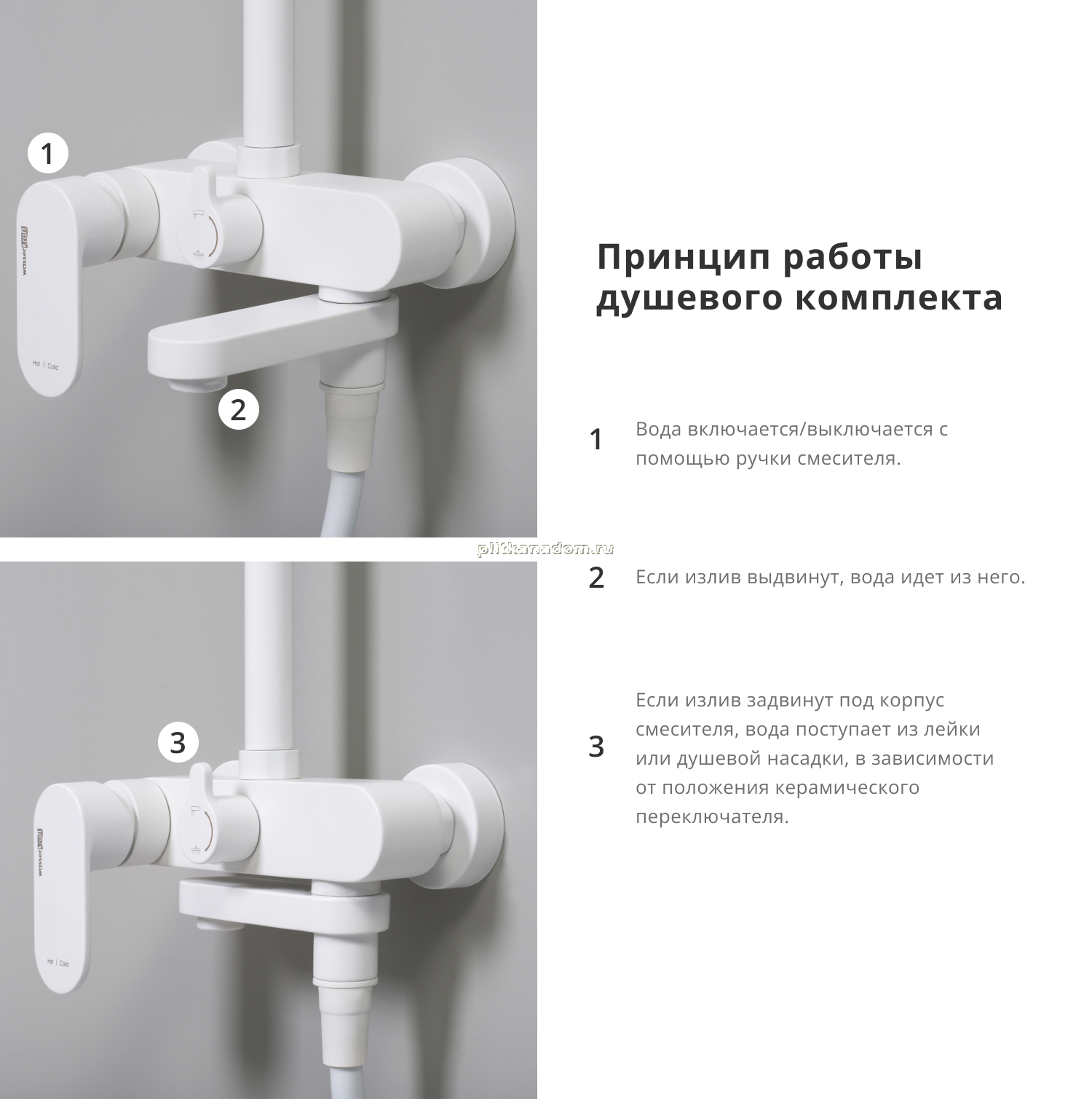 1

wasserkraft

Hot | Cold

2

plitkanadom.ru

3

wasserkraft

Hot | Cold

Принцип работы душевого комплекта

1 Вода включается/выключается с помощью ручки смесителя.

2 Если излив выдвинут, вода идет из него.

3 Если излив задвинут под корпус смесителя, вода поступает из лейки или душевой насадки, в зависимости от положения керамического переключателя.