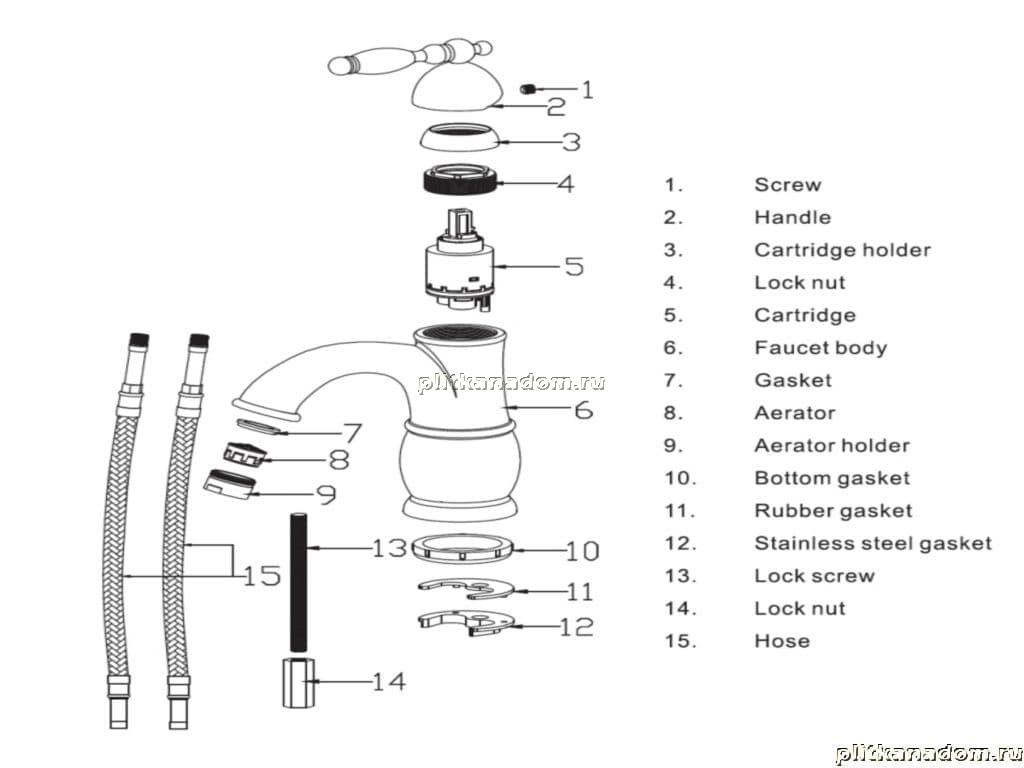 1
2
3
4
5
plitkanadom.ru
6
7
8
9
13
10
15
11
12
14

1. Screw
2. Handle
3. Cartridge holder
4. Lock nut
5. Cartridge
6. Faucet body
7. Gasket
8. Aerator
9. Aerator holder
10. Bottom gasket
11. Rubber gasket
12. Stainless steel gasket
13. Lock screw
14. Lock nut
15. Hose

plitkanadom.ru