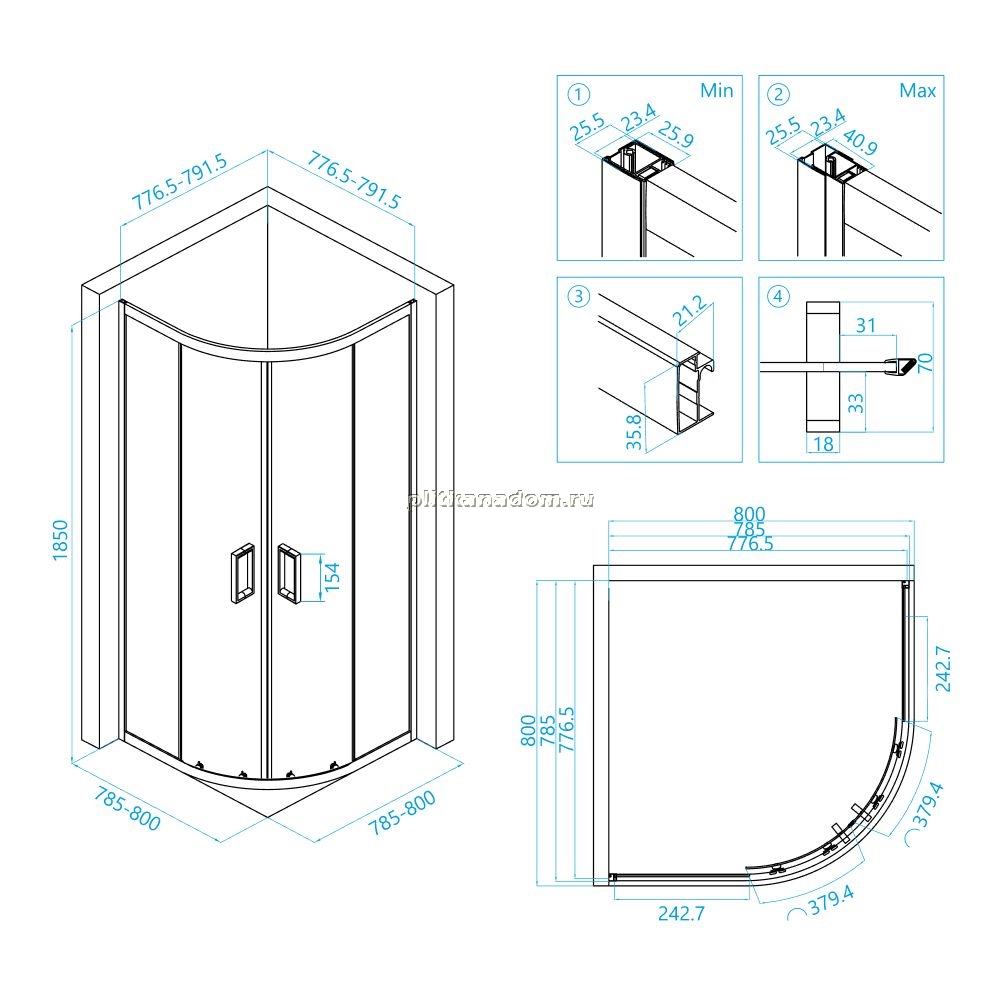 776.5-791.5
776.5-791.5
1850
154
785-800
785-800

1 Min
25.5 23.4 25.9

2 Max
25.5 23.4 40.9

3
21.2
35.8

4
31
70
33
18

plitkanadom.ru

800
785
776.5
800
785
776.5
242.7
379.4
242.7
379.4